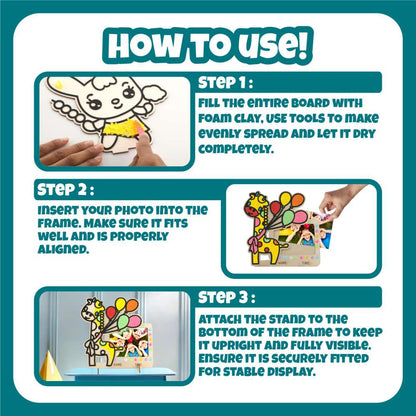 HOW TO USE!

STEP 1 :

FILL THE ENTIRE BOARD WITH FOAM CLAY, USE TOOLS TO MAKE EVENLY SPREAD AND LET IT DRY COMPLETELY.

STEP 2 :

INSERT YOUR PHOTO INTO THE FRAME. MAKE SURE IT FITS WELL AND IS PROPERLY ALIGNED.

STEP 3 :

ATTACH THE STAND TO THE BOTTOM OF THE FRAME TO KEEP IT UPRIGHT AND FULLY VISIBLE. ENSURE IT IS SECURELY FITTED FOR STABLE DISPLAY.