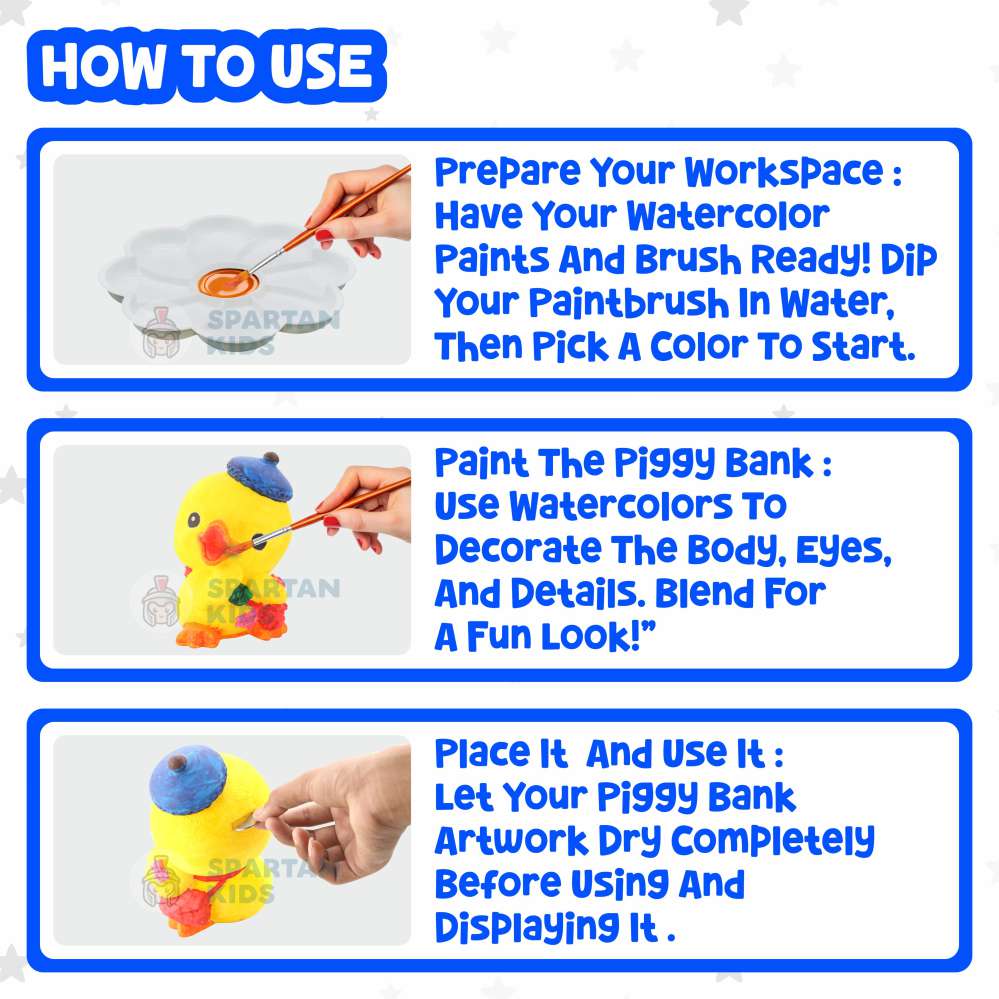 HOW TO USE

SPARTAN KIDS

Prepare Your Workspace : Have Your Watercolor Paints And Brush Ready! Dip Your Paintbrush In Water, Then Pick A Color To Start.

SPARTAN KIDS

Paint The Piggy Bank : Use Watercolors To Decorate The Body, Eyes, And Details. Blend For A Fun Look!"

SPARTAN KIDS

Place It And Use It : Let Your Piggy Bank Artwork Dry Completely Before Using And Displaying It .