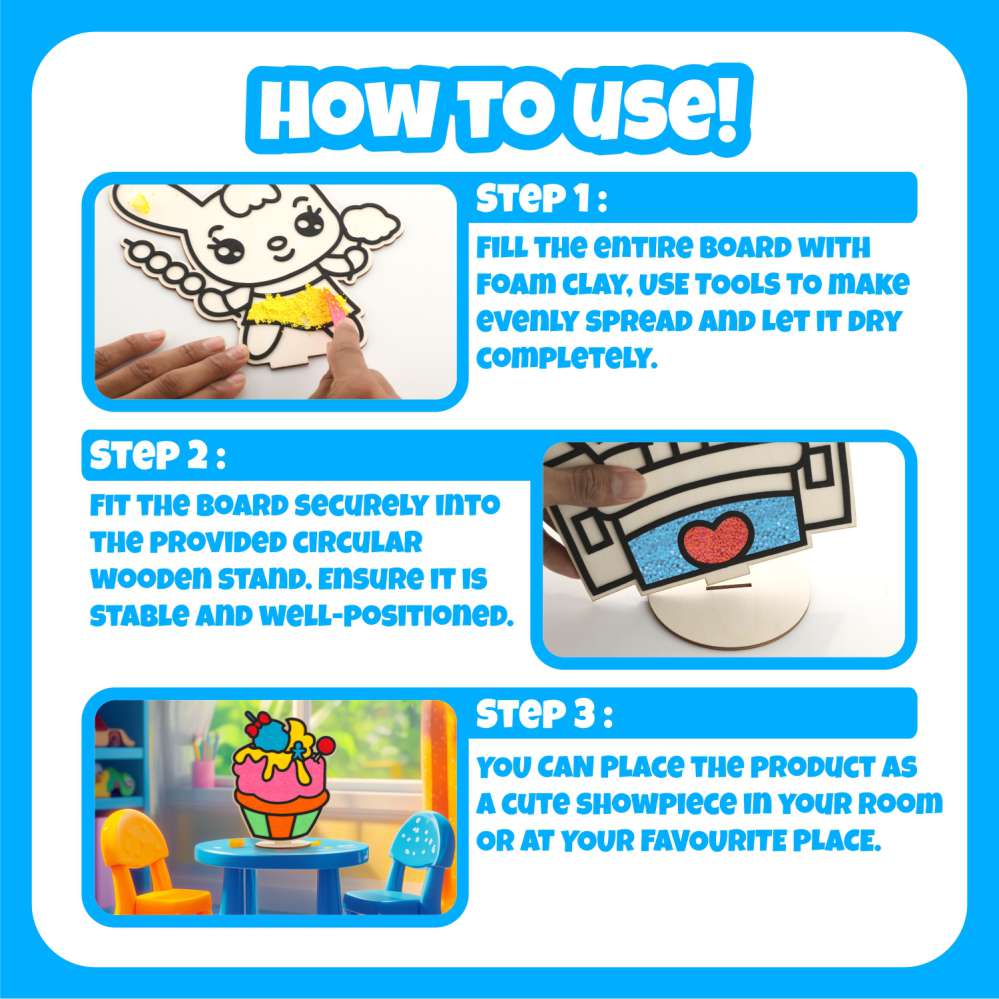 HOW TO USE!

STEP 1 :

FILL THE ENTIRE BOARD WITH FOAM CLAY, USE TOOLS TO MAKE EVENLY SPREAD AND LET IT DRY COMPLETELY.

STEP 2 :

FIT THE BOARD SECURELY INTO THE PROVIDED CIRCULAR WOODEN STAND. ENSURE IT IS STABLE AND WELL-POSITIONED.

STEP 3 :

YOU CAN PLACE THE PRODUCT AS A CUTE SHOWPIECE IN YOUR ROOM OR AT YOUR FAVOURITE PLACE.