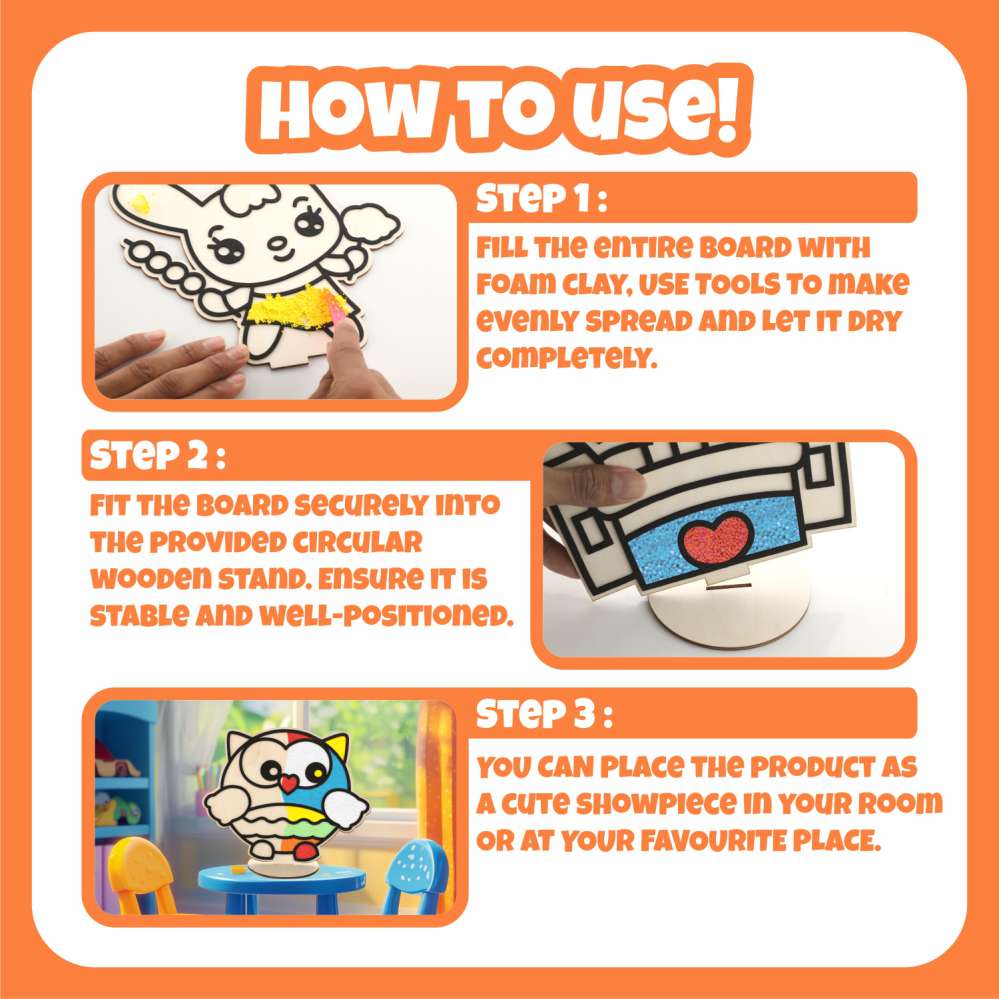 HOW TO USE!

STEP 1 :

FILL THE ENTIRE BOARD WITH FOAM CLAY, USE TOOLS TO MAKE EVENLY SPREAD AND LET IT DRY COMPLETELY.

STEP 2 :

FIT THE BOARD SECURELY INTO THE PROVIDED CIRCULAR WOODEN STAND. ENSURE IT IS STABLE AND WELL-POSITIONED.

STEP 3 :

YOU CAN PLACE THE PRODUCT AS A CUTE SHOWPIECE IN YOUR ROOM OR AT YOUR FAVOURITE PLACE.