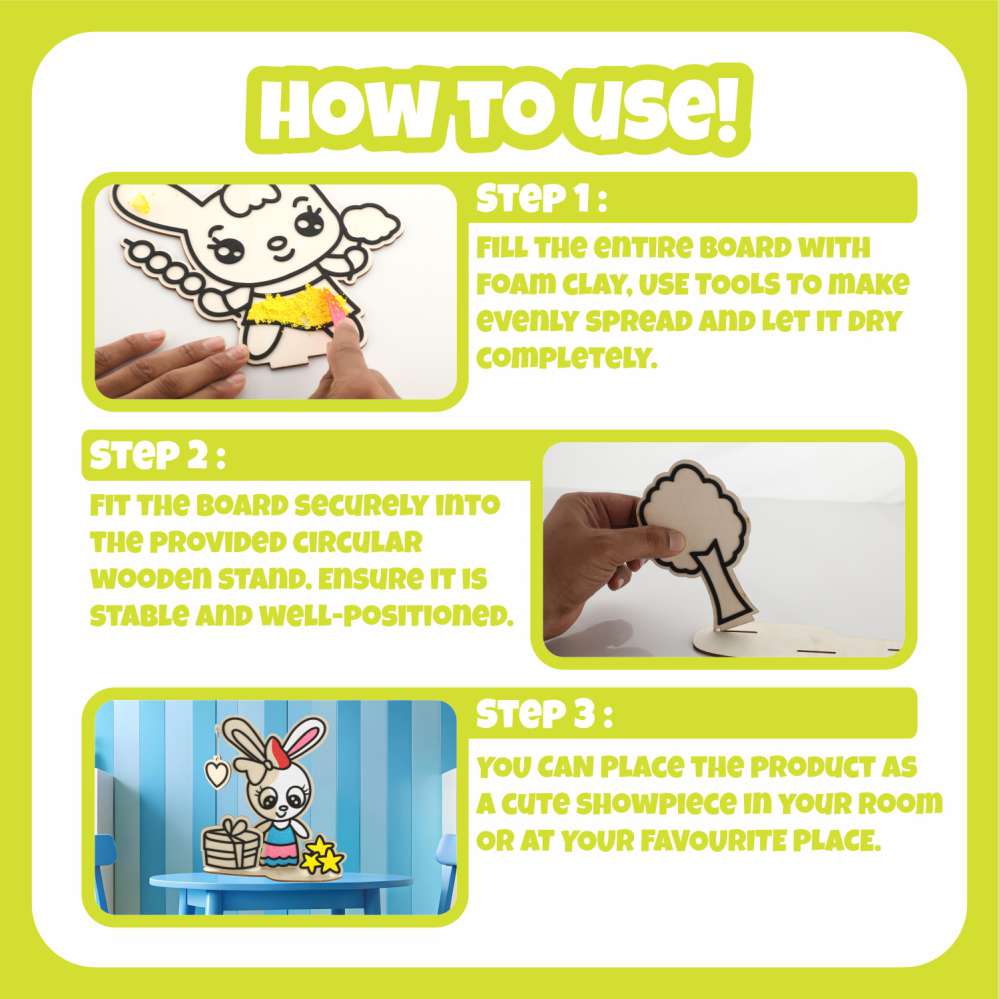 HOW TO USE!

STEP 1 :

FILL THE ENTIRE BOARD WITH FOAM CLAY, USE TOOLS TO MAKE EVENLY SPREAD AND LET IT DRY COMPLETELY.

STEP 2 :

FIT THE BOARD SECURELY INTO THE PROVIDED CIRCULAR WOODEN STAND. ENSURE IT IS STABLE AND WELL-POSITIONED.

STEP 3 :

YOU CAN PLACE THE PRODUCT AS A CUTE SHOWPIECE IN YOUR ROOM OR AT YOUR FAVOURITE PLACE.