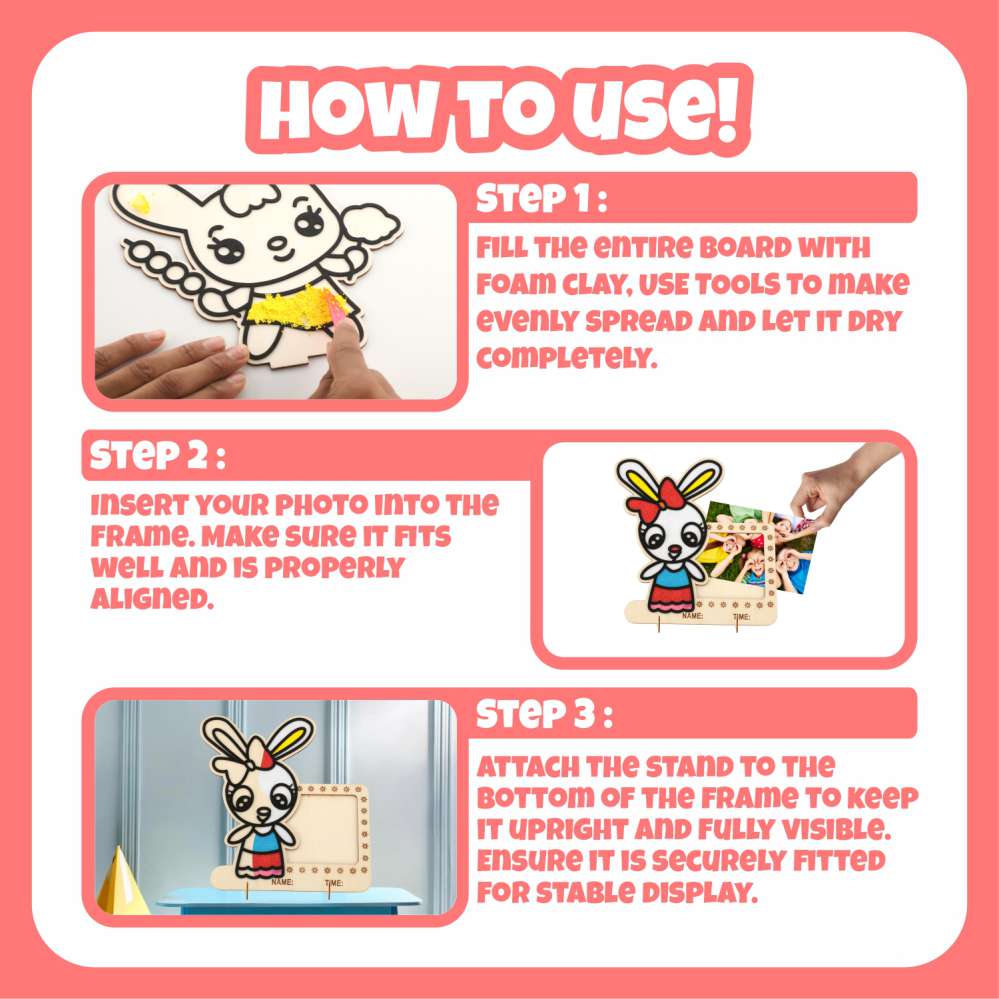 HOW TO USE!

STEP 1 :

FILL THE ENTIRE BOARD WITH FOAM CLAY, USE TOOLS TO MAKE EVENLY SPREAD AND LET IT DRY COMPLETELY.

STEP 2 :

INSERT YOUR PHOTO INTO THE FRAME. MAKE SURE IT FITS WELL AND IS PROPERLY ALIGNED.

NAME: TIME:

STEP 3 :

ATTACH THE STAND TO THE BOTTOM OF THE FRAME TO KEEP IT UPRIGHT AND FULLY VISIBLE. ENSURE IT IS SECURELY FITTED FOR STABLE DISPLAY.

NAME: TIME: